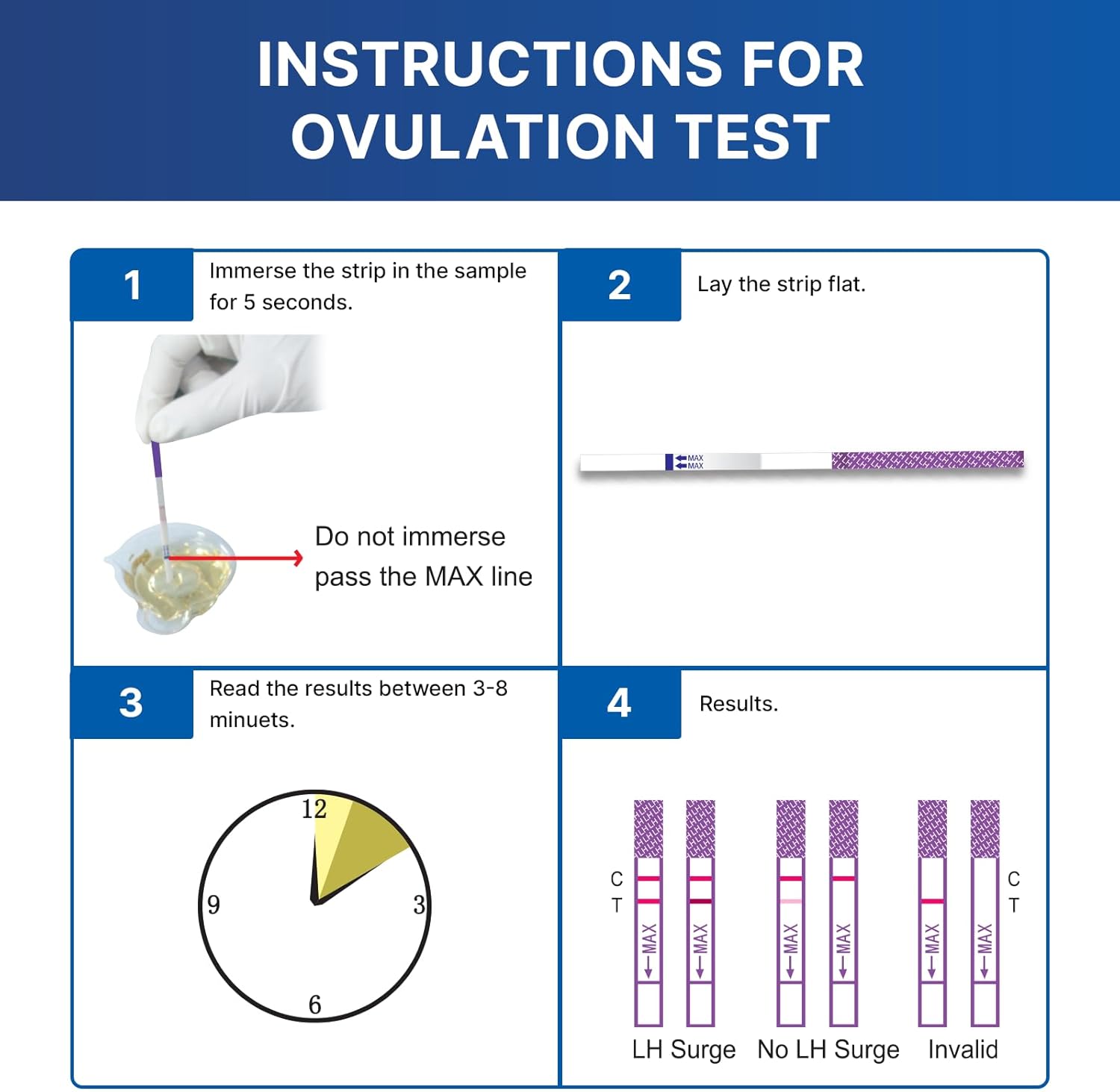 INSTRUCTIONS FOR OVULATION TEST

1
Immerse the strip in the sample for 5 seconds.

Do not immerse pass the MAX line

2
Lay the strip flat.

MAX
MAX

3
Read the results between 3-8 minuets.

12
3
6
9

4
Results.

C
T
MAX
MAX
MAX
MAX
MAX
MAX
C
T

LH Surge No LH Surge Invalid