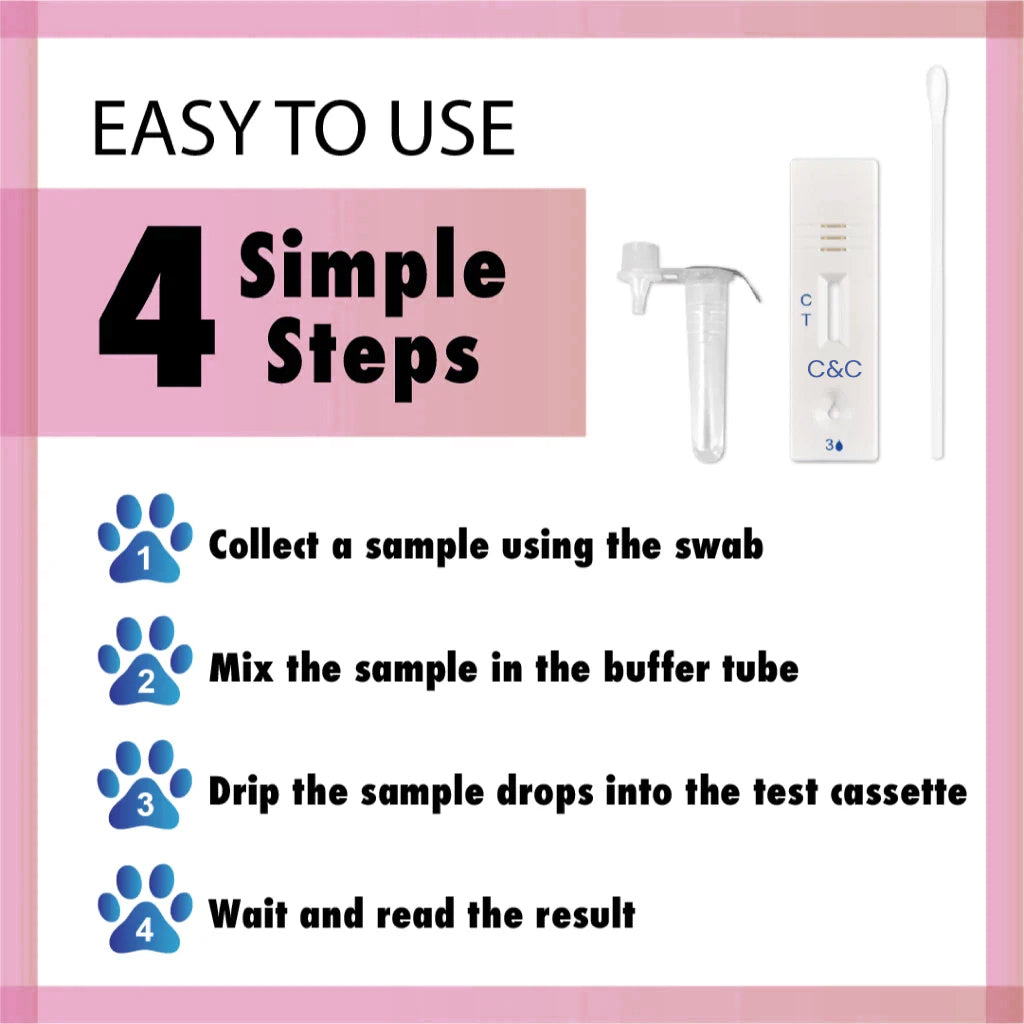 EASY TO USE

4 Simple Steps

C
T
C&C
3

1 Collect a sample using the swab

2 Mix the sample in the buffer tube

3 Drip the sample drops into the test cassette

4 Wait and read the result